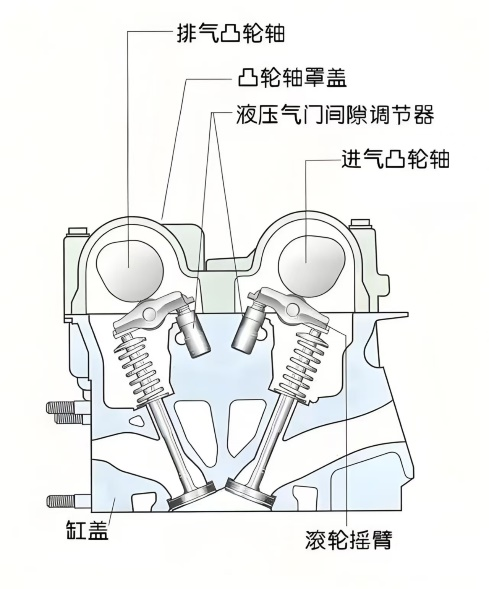 排气凸轮轴
凸轮轴罩盖
液压气门间隙调节器
进气凸轮轴
缸盖
滚轮摇臂